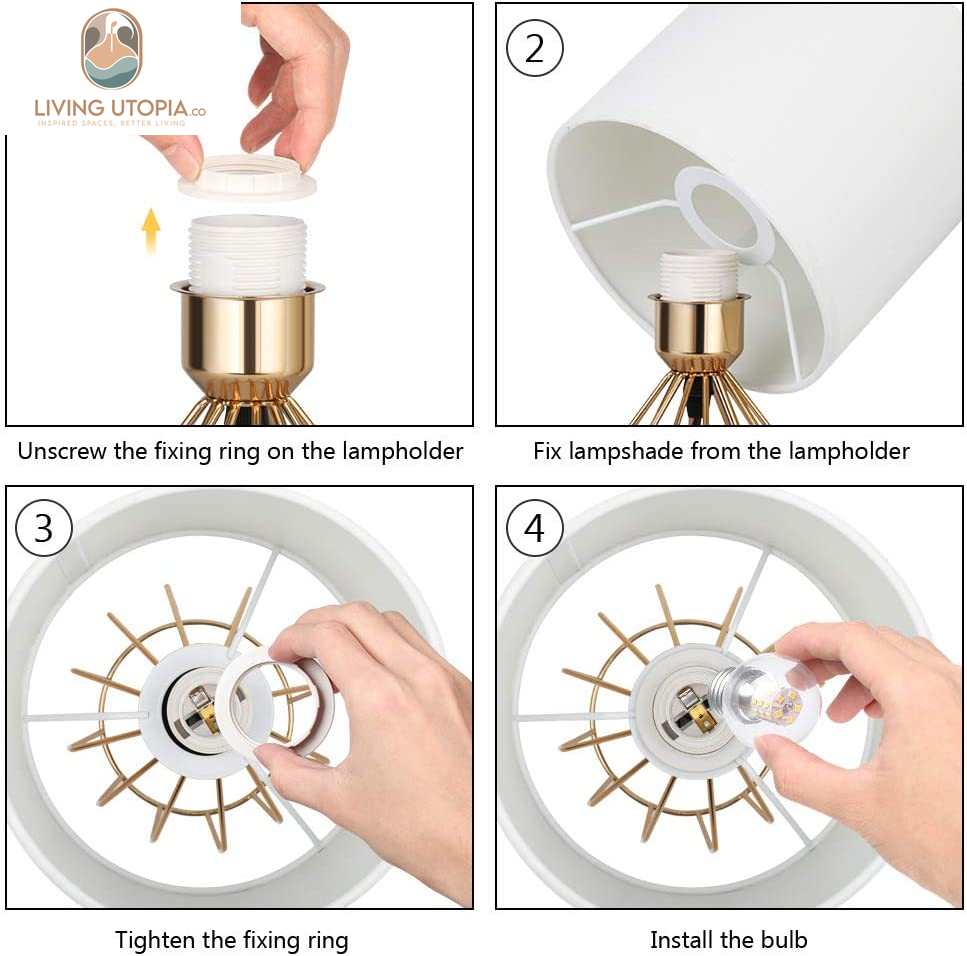 LIVING UTOPIA.co
INSPIRED SPACES, BETTER LIVING

Unscrew the fixing ring on the lampholder

2

Fix lampshade from the lampholder

3

Tighten the fixing ring

4

Install the bulb