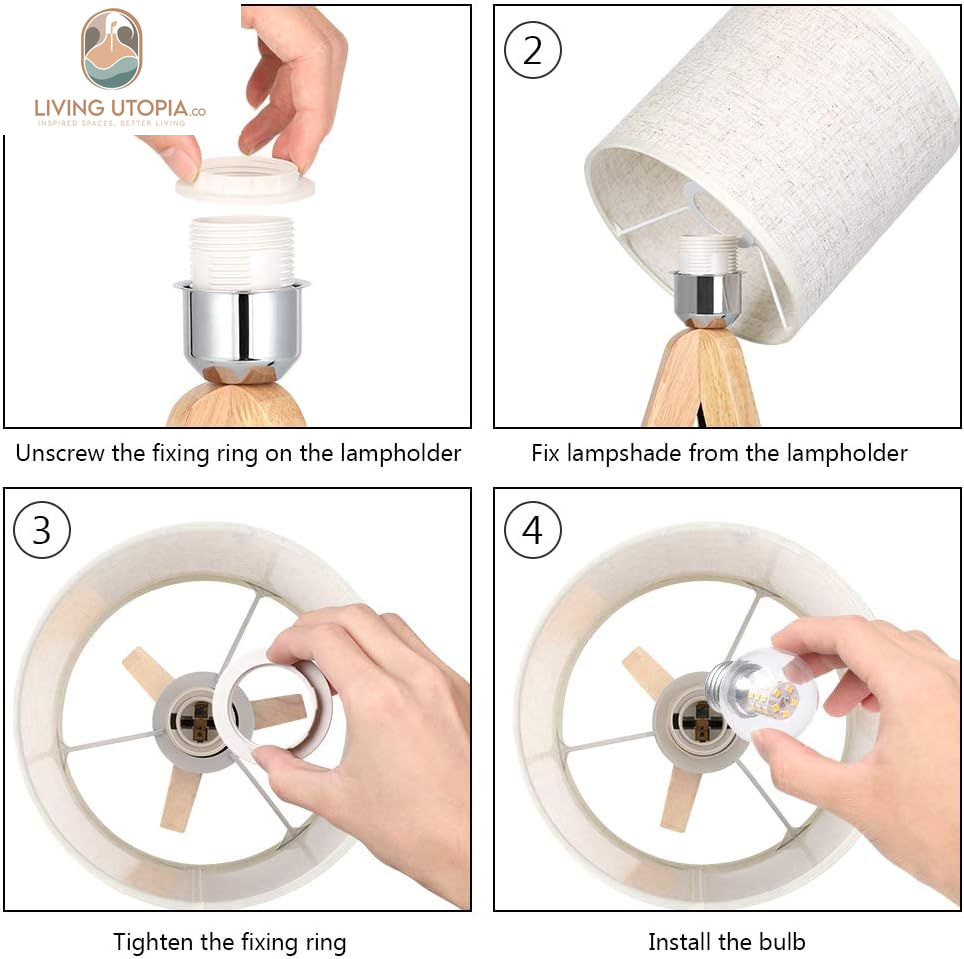 LIVING UTOPIA.co
INSPIRED SPACES, BETTER LIVING

Unscrew the fixing ring on the lampholder

2

Fix lampshade from the lampholder

3

Tighten the fixing ring

4

Install the bulb