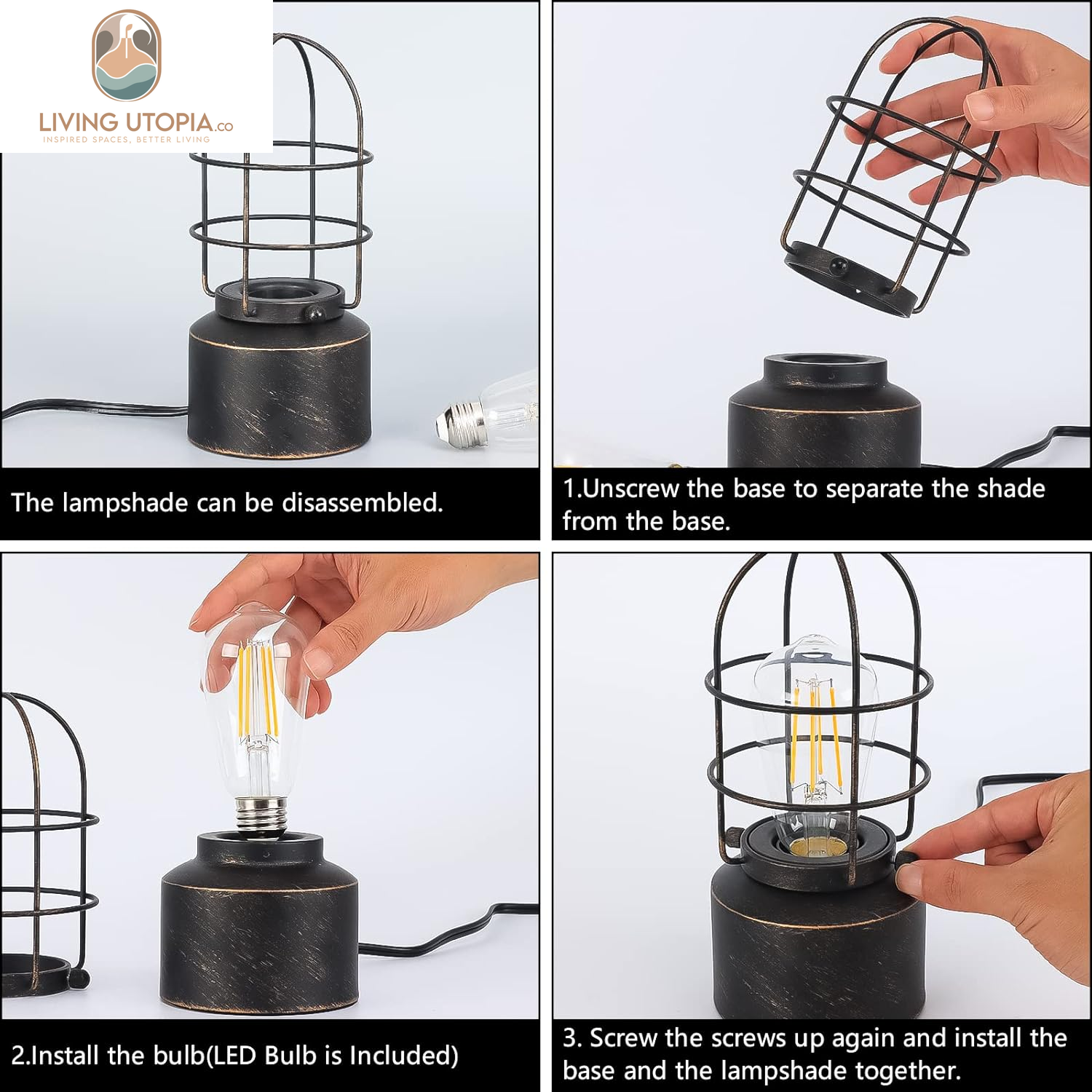 LIVING UTOPIA.co
INSPIRED SPACES, BETTER LIVING

The lampshade can be disassembled.

1.Unscrew the base to separate the shade from the base.

2.Install the bulb(LED Bulb is Included)

3. Screw the screws up again and install the base and the lampshade together.